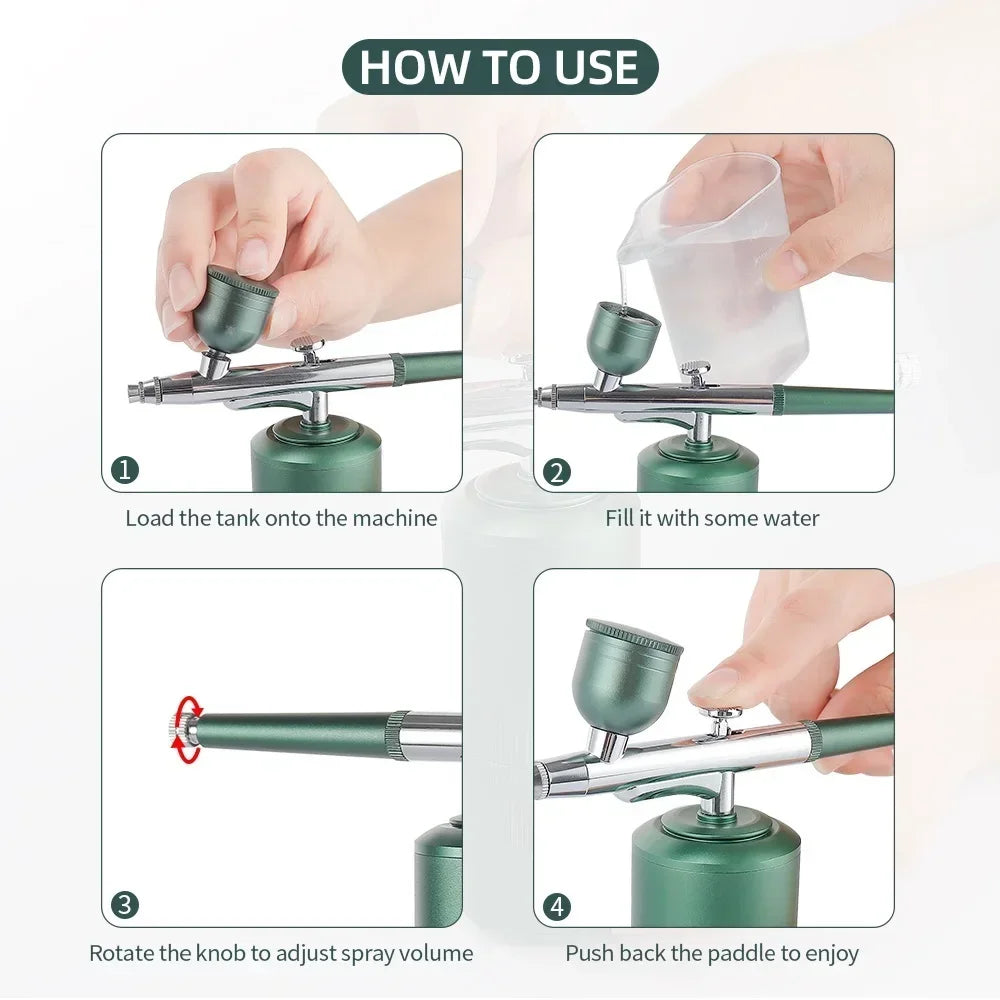 HOW TO USE

1

Load the tank onto the machine

2

Fill it with some water

3

Rotate the knob to adjust spray volume

4

Push back the paddle to enjoy